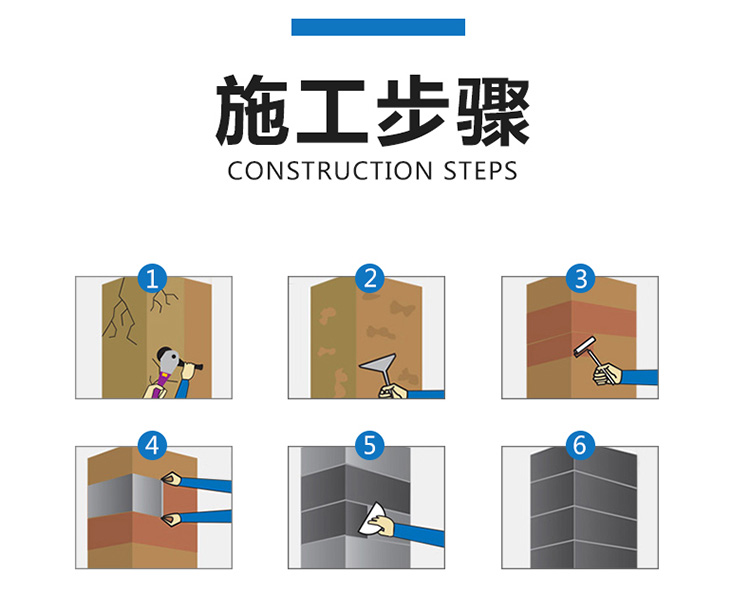 施工步骤
CONSTRUCTION STEPS

1

2

3

4

5

6