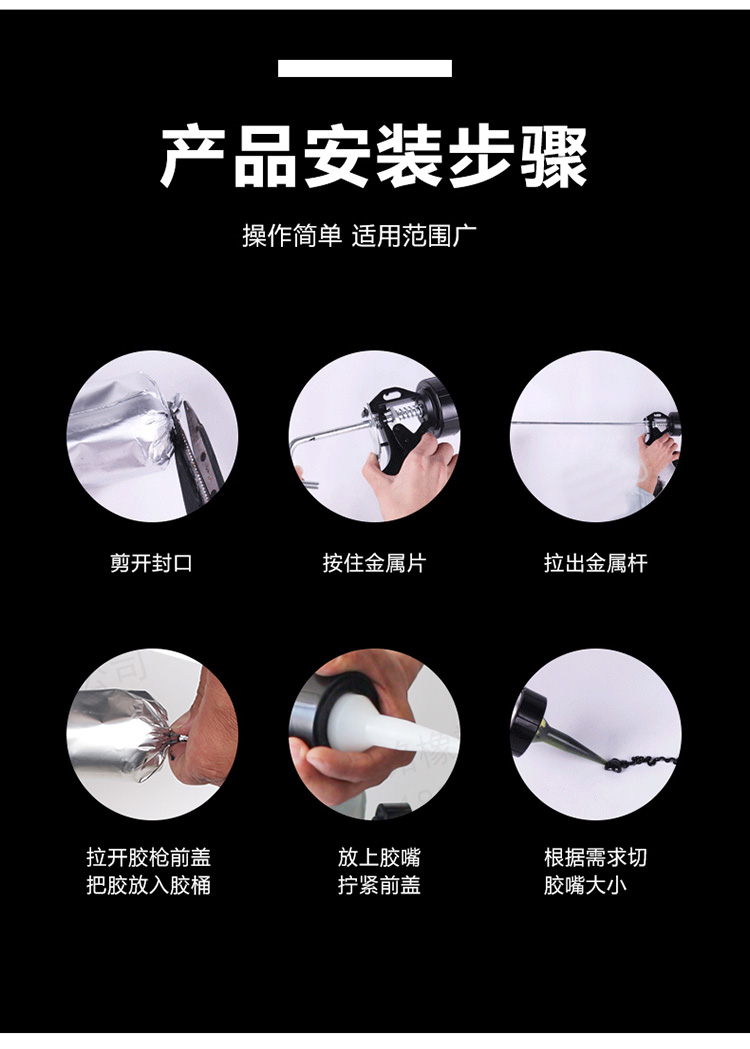 产品安装步骤

操作简单 适用范围广

剪开封口

按住金属片

拉出金属杆

拉开胶枪前盖
把胶放入胶桶

放上胶嘴
拧紧前盖

根据需求切
胶嘴大小