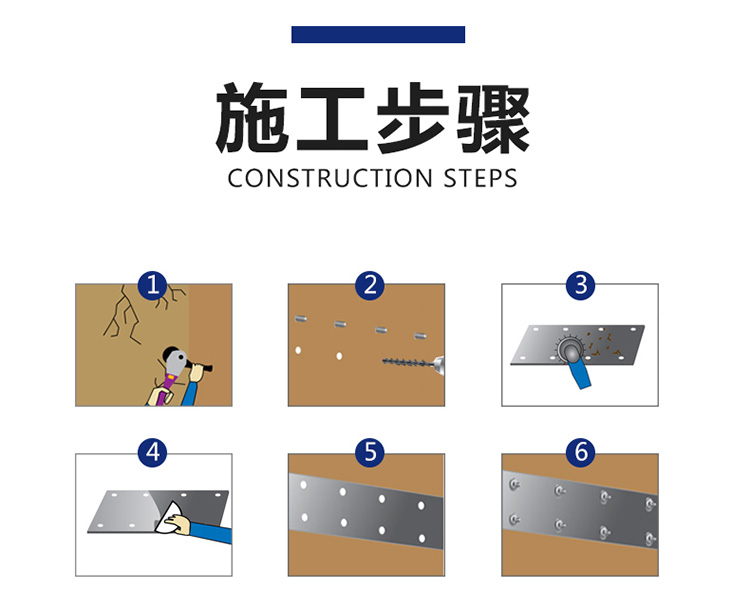 施工步骤
CONSTRUCTION STEPS

1

2

3

4

5

6